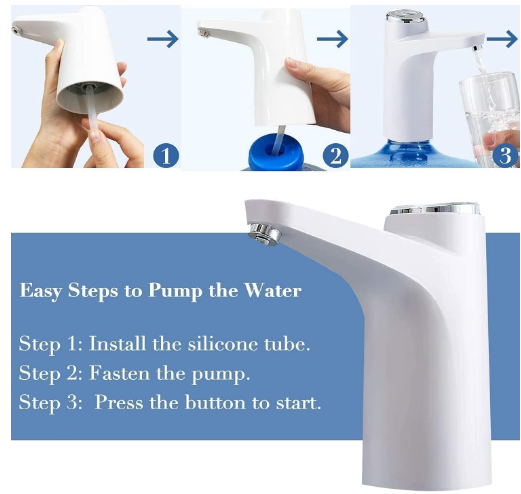 1

2

3

Easy Steps to Pump the Water

Step 1: Install the silicone tube.
Step 2: Fasten the pump.
Step 3: Press the button to start.