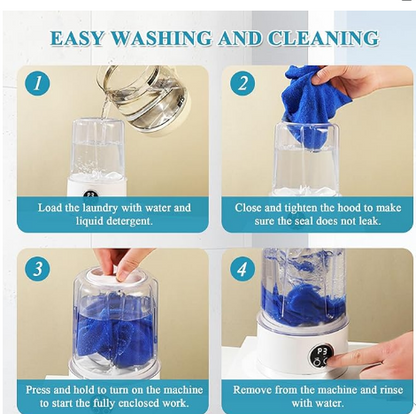 EASY WASHING AND CLEANING

1

Load the laundry with water and liquid detergent.

2

Close and tighten the hood to make sure the seal does not leak.

3

Press and hold to turn on the machine to start the fully enclosed work.

4

P3

Remove from the machine and rinse with water.