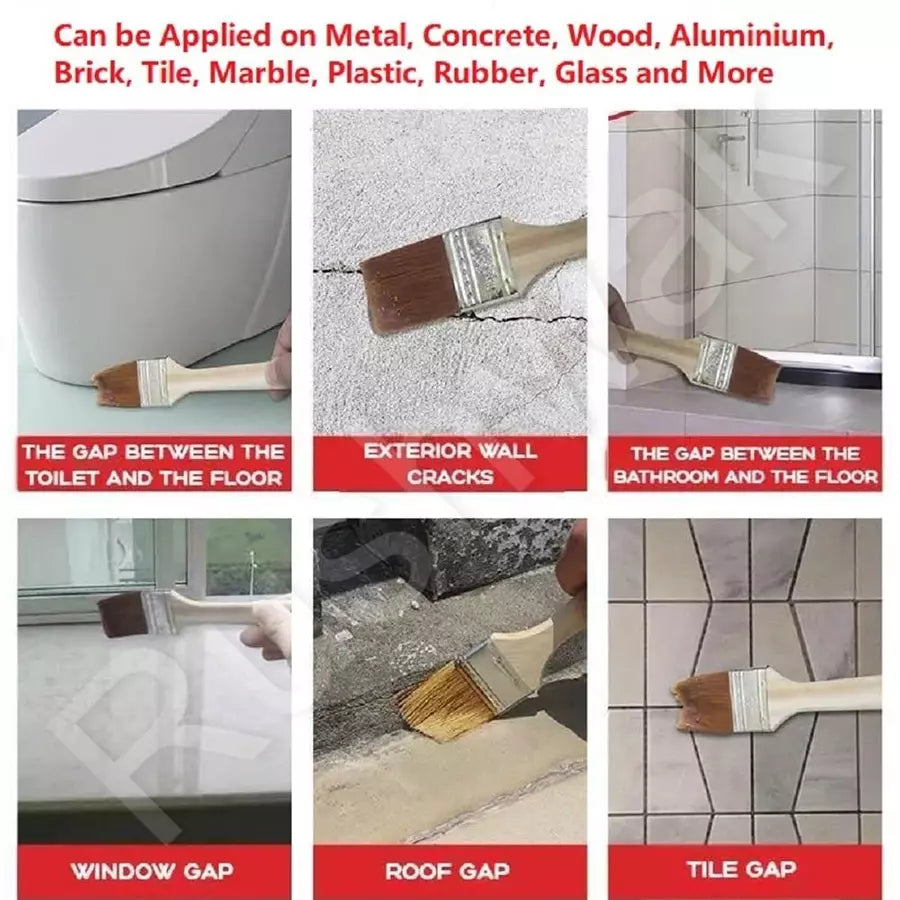 Can be Applied on Metal, Concrete, Wood, Aluminium, Brick, Tile, Marble, Plastic, Rubber, Glass and More

THE GAP BETWEEN THE TOILET AND THE FLOOR

EXTERIOR WALL CRACKS

THE GAP BETWEEN THE BATHROOM AND THE FLOOR

WINDOW GAP

ROOF GAP

TILE GAP