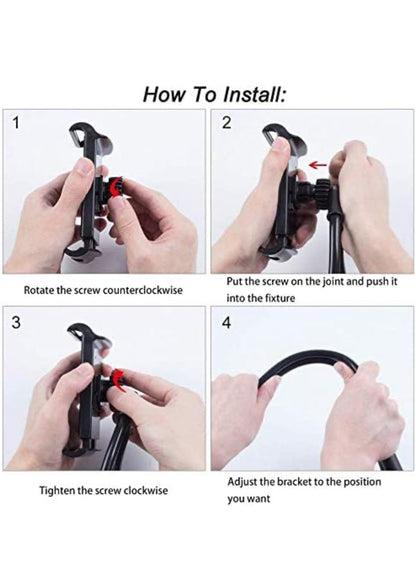 How To Install:

1

Rotate the screw counterclockwise

2

Put the screw on the joint and push it into the fixture

3

Tighten the screw clockwise

4

Adjust the bracket to the position you want